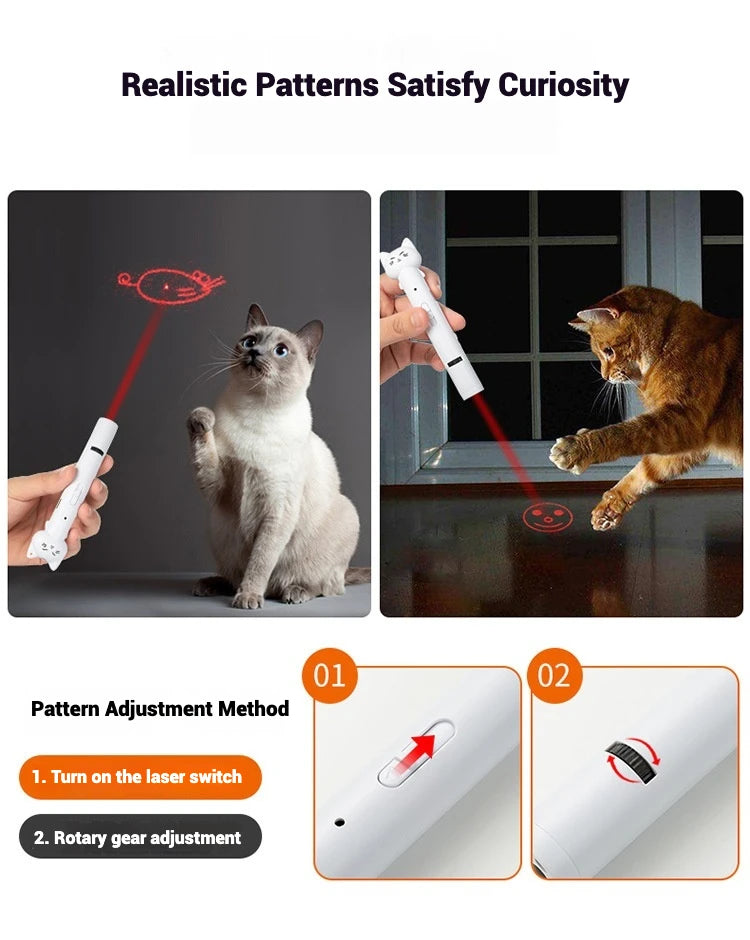 Realistic Patterns Satisfy Curiosity

Pattern Adjustment Method

1. Turn on the laser switch

2. Rotary gear adjustment

01

02